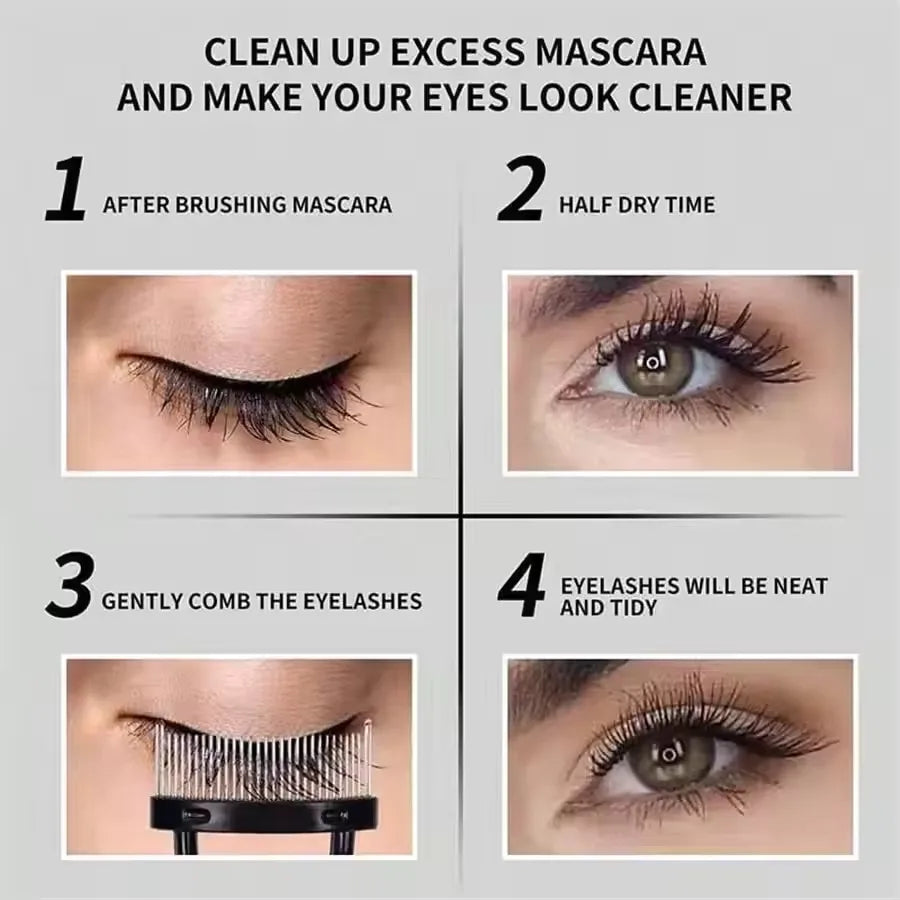 CLEAN UP EXCESS MASCARA
AND MAKE YOUR EYES LOOK CLEANER

1 AFTER BRUSHING MASCARA

2 HALF DRY TIME

3 GENTLY COMB THE EYELASHES

4 EYELASHES WILL BE NEAT AND TIDY