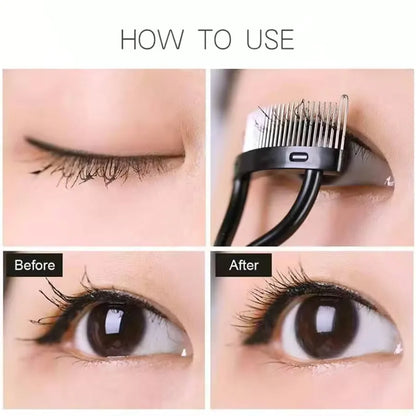 HOW TO USE

Before

After